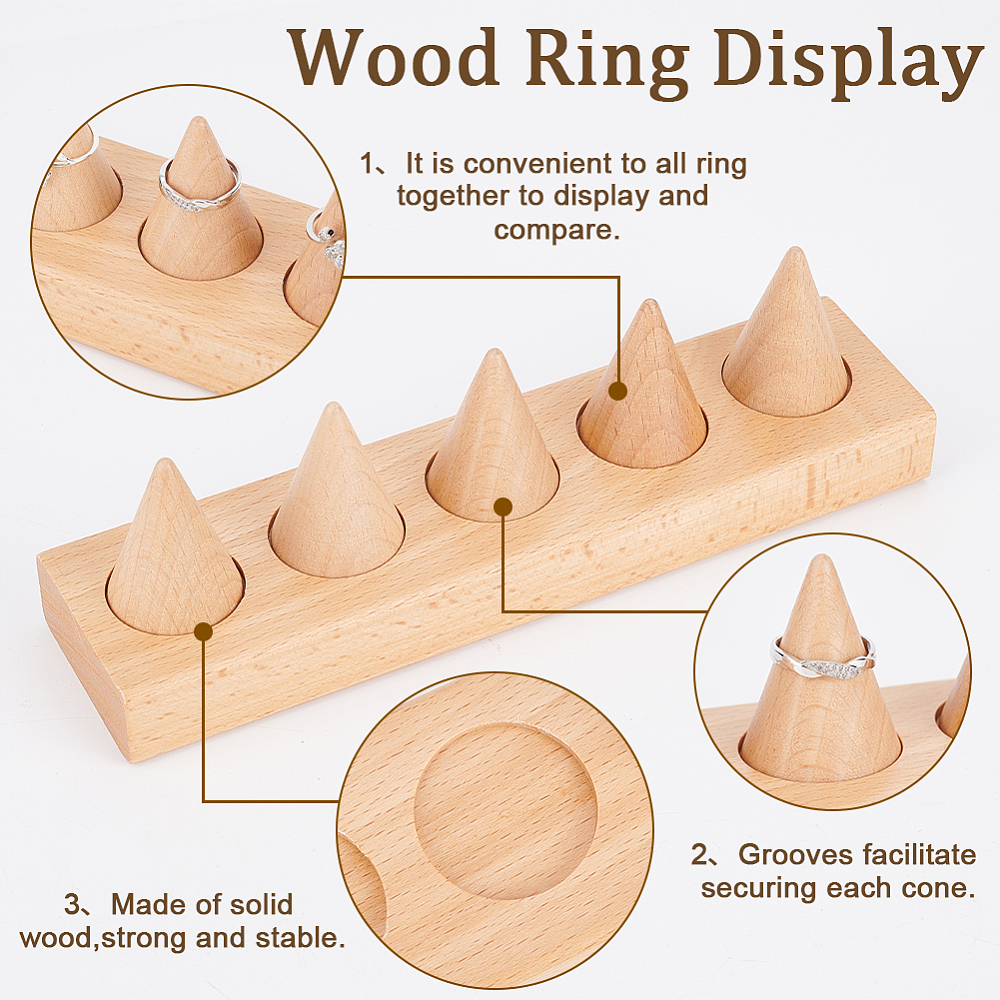 Wood Ring Display

1、It is convenient to all ring together to display and compare.

2、Grooves facilitate securing each cone.

3、Made of solid wood,strong and stable.